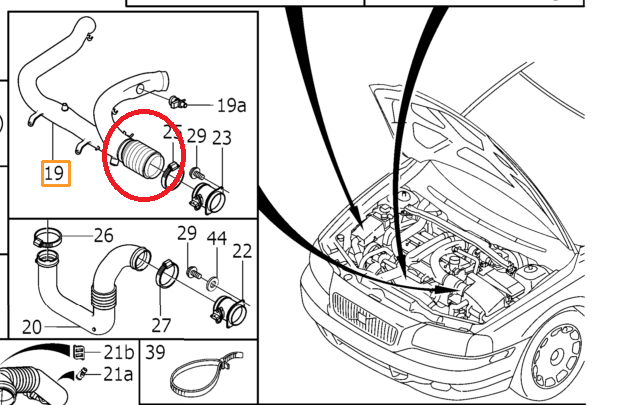 19a
25
29
23
19
26
29
44
22
20
27
21b
21a
39